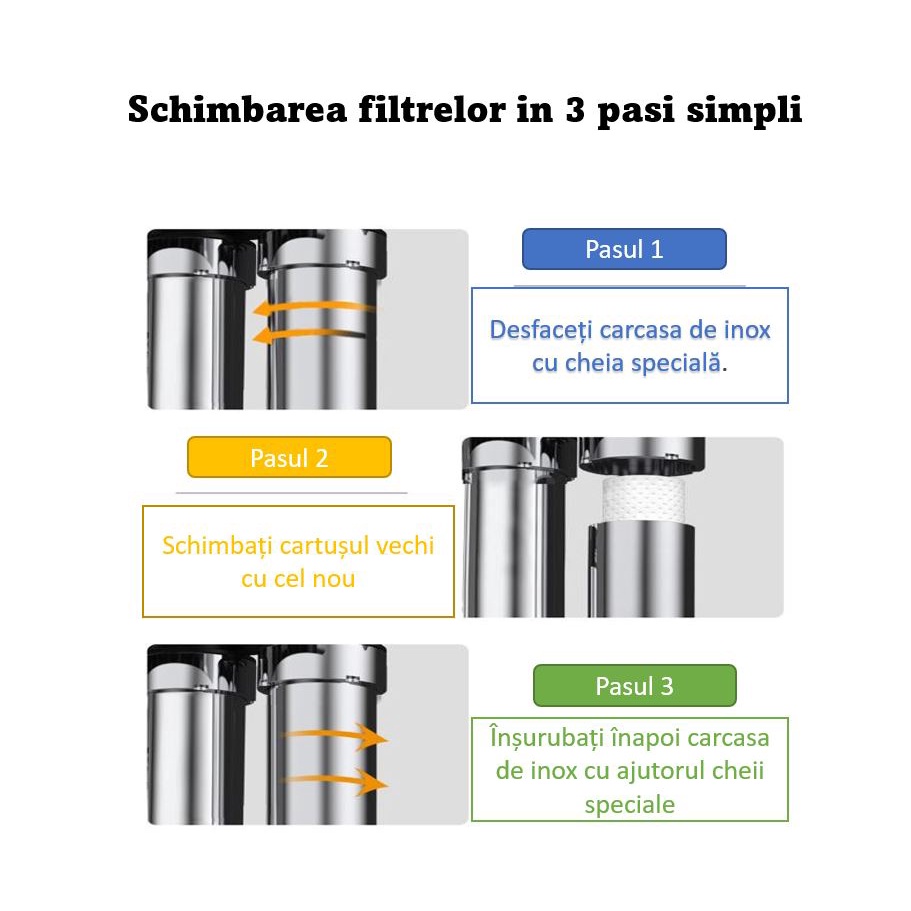 Schimbarea filtrelor in 3 pasi simpli

Pasul 1

Desfaceți carcasa de inox cu cheia specială.

Pasul 2

Schimbați cartușul vechi cu cel nou

Pasul 3

Înșurubați înapoi carcasa de inox cu ajutorul cheii speciale