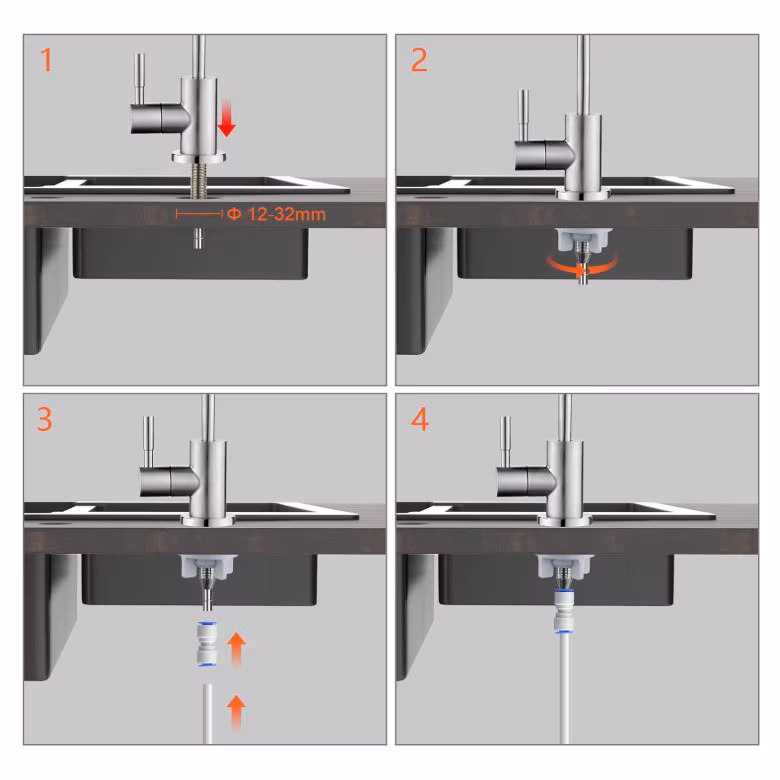 1

Φ 12-32mm

2

3

4