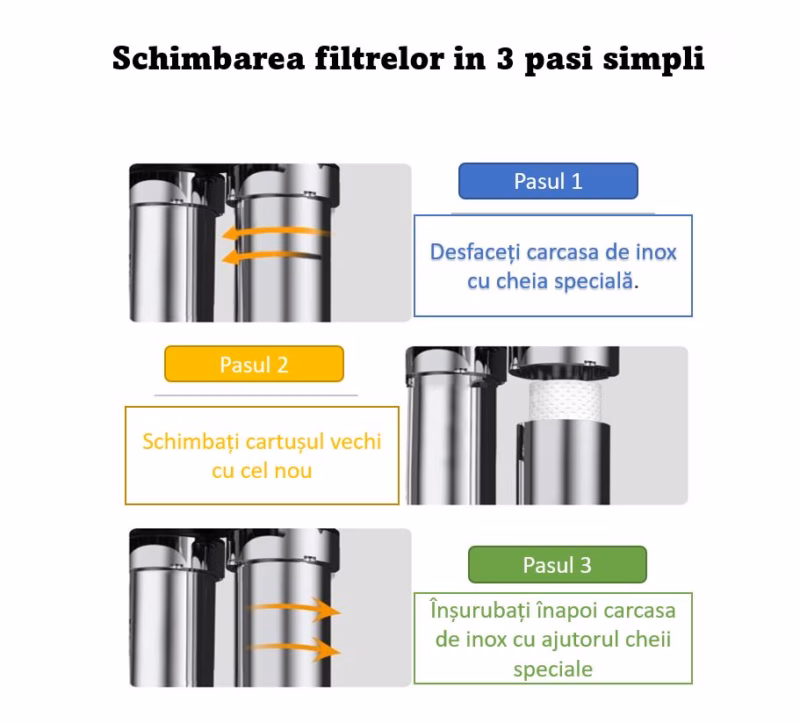 Schimbarea filtrelor in 3 pasi simpli

Pasul 1

Desfaceți carcasa de inox cu cheia specială.

Pasul 2

Schimbați cartușul vechi cu cel nou

Pasul 3

Înșurubați înapoi carcasa de inox cu ajutorul cheii speciale