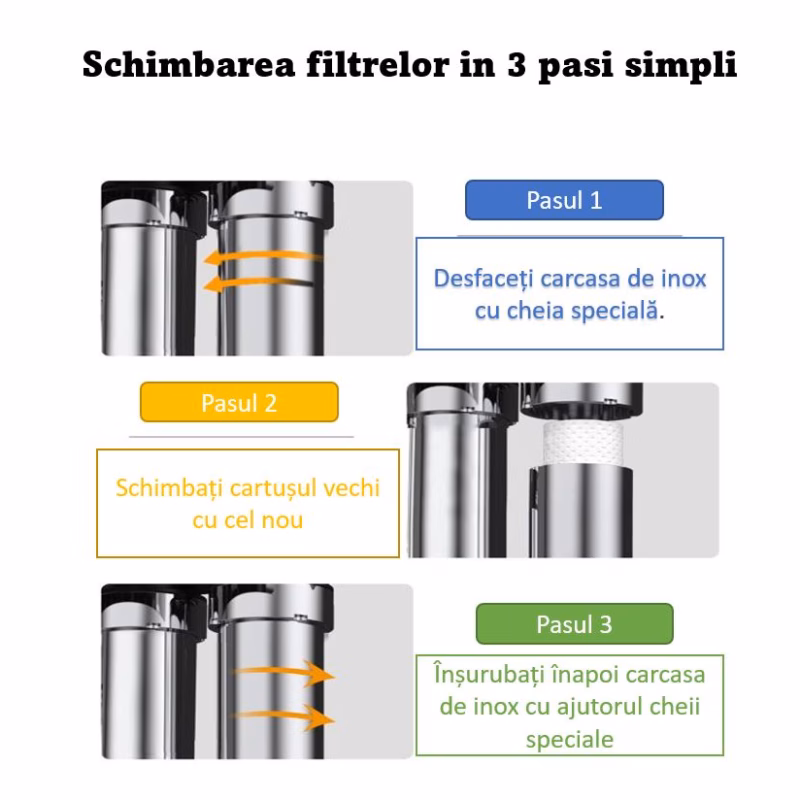 Schimbarea filtrelor in 3 pasi simpli

Pasul 1

Desfaceți carcasa de inox cu cheia specială.

Pasul 2

Schimbați cartușul vechi cu cel nou

Pasul 3

Înșurubați înapoi carcasa de inox cu ajutorul cheii speciale